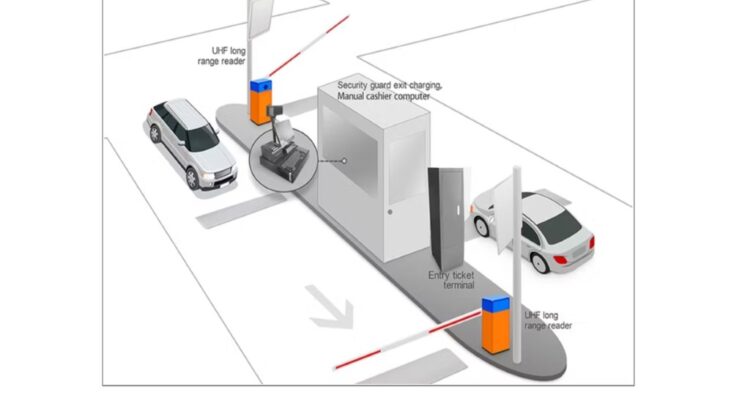 UHF long range reader

Security guard exit charging, Manual cashier computer

Entry ticket terminal

UHF long range reader